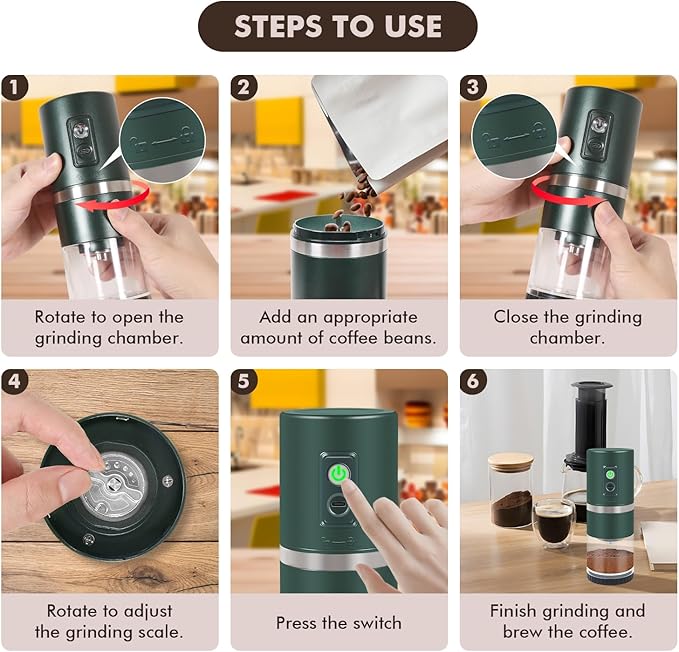 STEPS TO USE

1
Rotate to open the grinding chamber.

2
Add an appropriate amount of coffee beans.

3
Close the grinding chamber.

4
Rotate to adjust the grinding scale.

5
Press the switch

6
Finish grinding and brew the coffee.