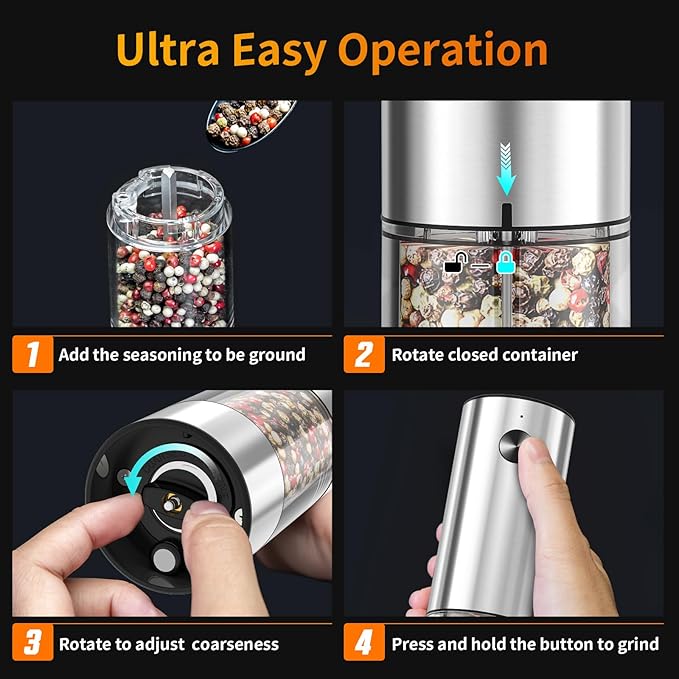 Ultra Easy Operation

1 Add the seasoning to be ground

2 Rotate closed container

3 Rotate to adjust  coarseness

4 Press and hold the button to grind