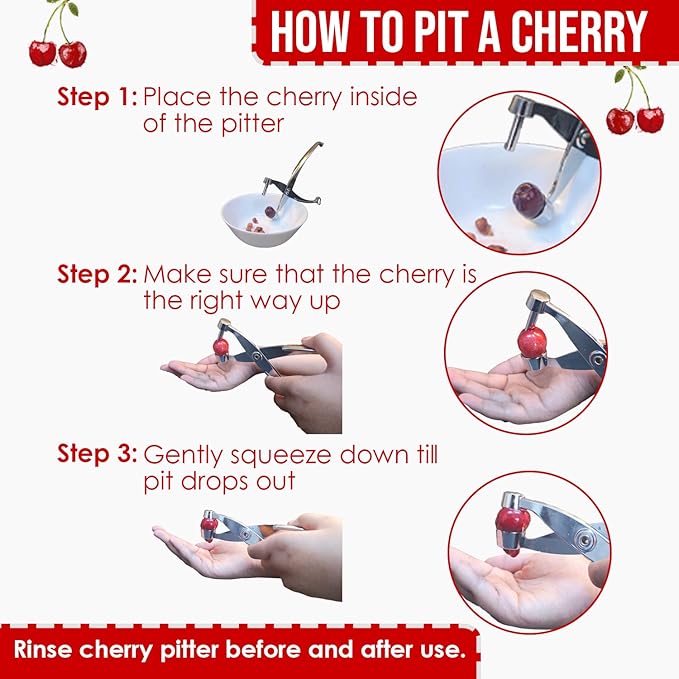 HOW TO PIT A CHERRY

Step 1: Place the cherry inside of the pitter

Step 2: Make sure that the cherry is the right way up

Step 3: Gently squeeze down till pit drops out

Rinse cherry pitter before and after use.