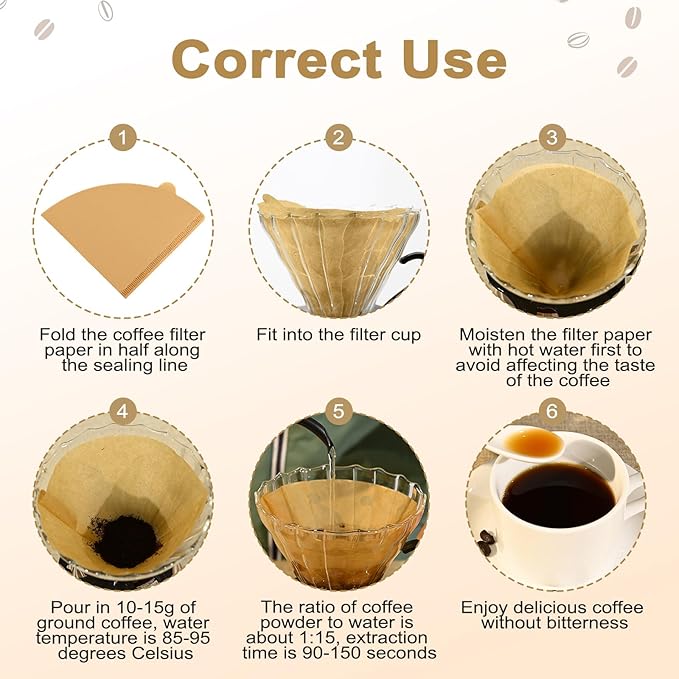 Correct Use

1

Fold the coffee filter paper in half along the sealing line

2

Fit into the filter cup

3

Moisten the filter paper with hot water first to avoid affecting the taste of the coffee

4

Pour in 10-15g of ground coffee, water temperature is 85-95 degrees Celsius

5

The ratio of coffee powder to water is about 1:15, extraction time is 90-150 seconds

6

Enjoy delicious coffee without bitterness