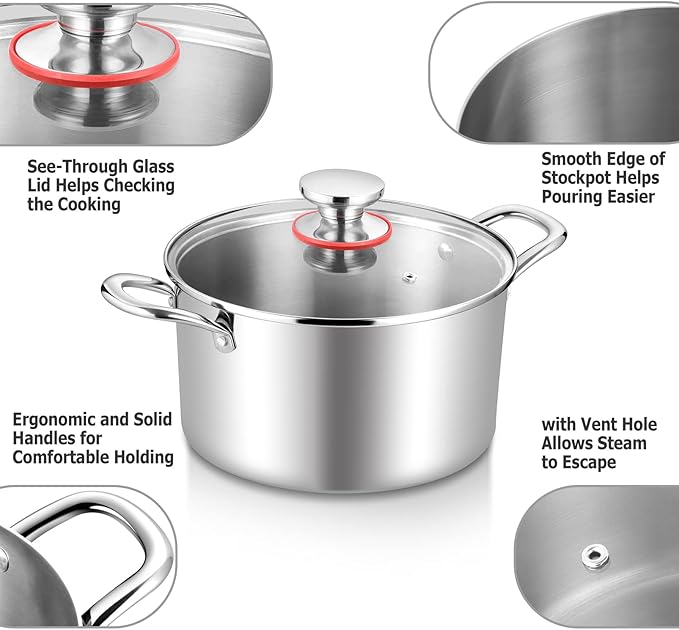 See-Through Glass Lid Helps Checking the Cooking

Smooth Edge of Stockpot Helps Pouring Easier

Ergonomic and Solid Handles for Comfortable Holding

with Vent Hole Allows Steam to Escape