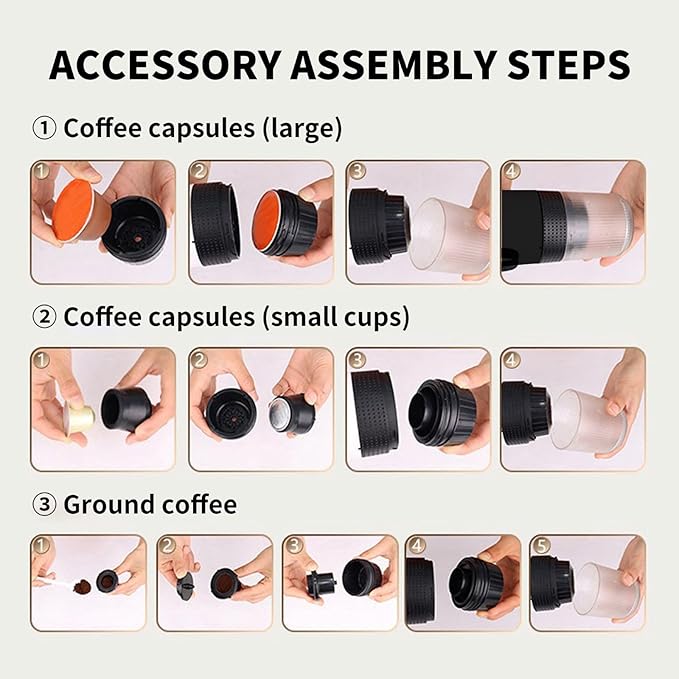 ACCESSORY ASSEMBLY STEPS

① Coffee capsules (large)

1 2 3 4

② Coffee capsules (small cups)

1 2 3 4

③ Ground coffee

1 2 3 4 5