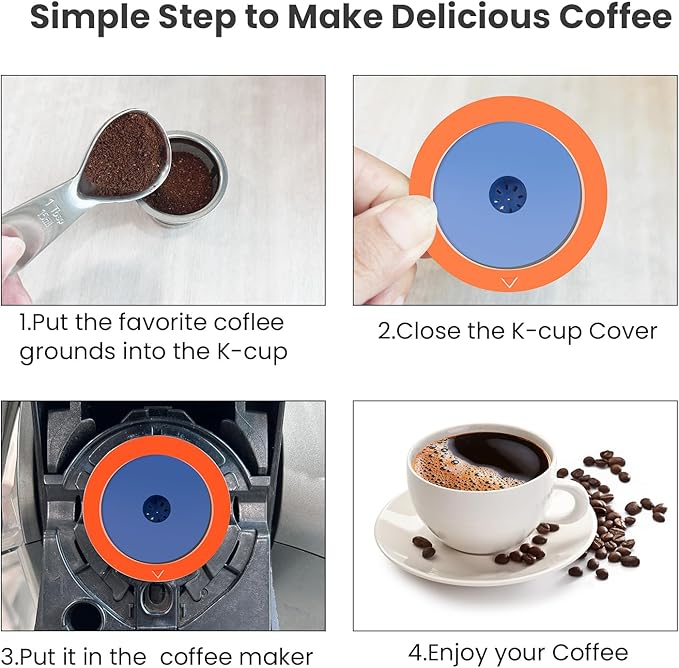 Simple Step to Make Delicious Coffee

1 Tbsp 15ml

1.Put the favorite coflee grounds into the K-cup

2.Close the K-cup Cover

3.Put it in the  coffee maker

4.Enjoy your Coffee