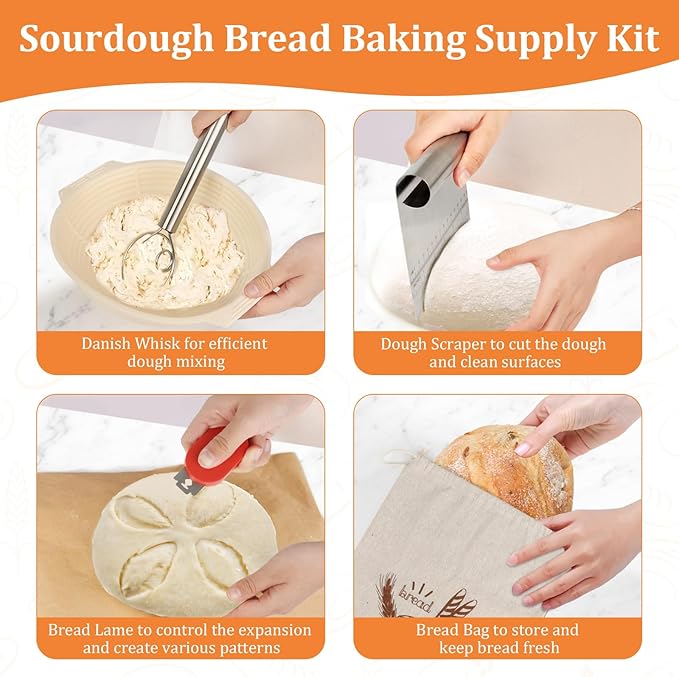 Sourdough Bread Baking Supply Kit

Danish Whisk for efficient dough mixing

Dough Scraper to cut the dough and clean surfaces

Bread Lame to control the expansion and create various patterns

bread

Bread Bag to store and keep bread fresh