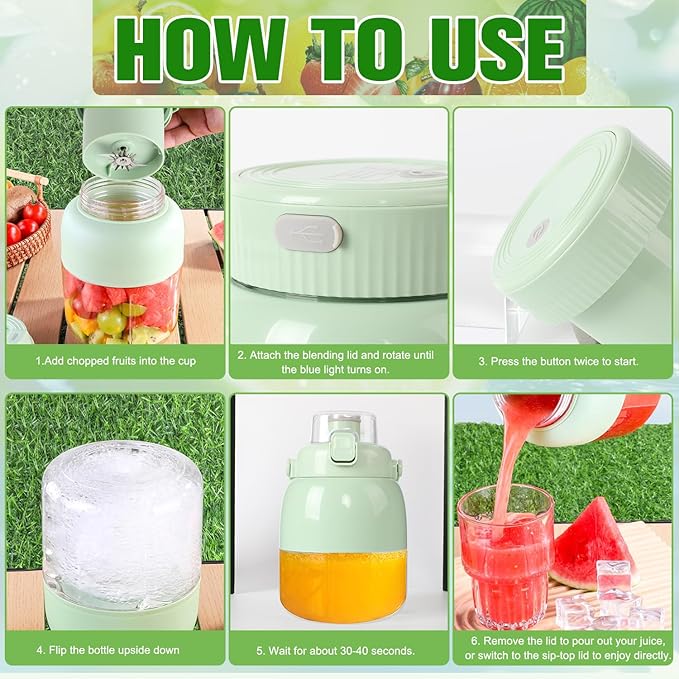 HOW TO USE

1.Add chopped fruits into the cup

2. Attach the blending lid and rotate until the blue light turns on.

3. Press the button twice to start.

4. Flip the bottle upside down

5. Wait for about 30-40 seconds.

6. Remove the lid to pour out your juice, or switch to the sip-top lid to enjoy directly.