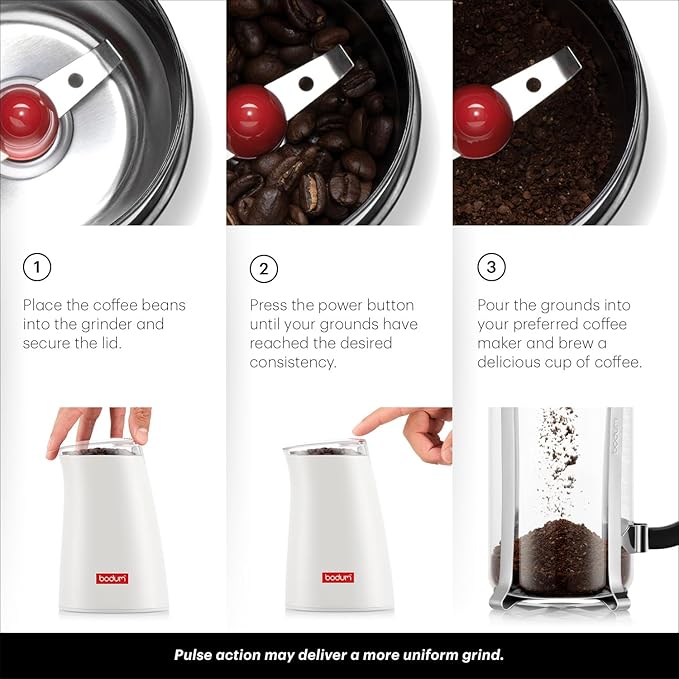 1

Place the coffee beans into the grinder and secure the lid.

bodum

2

Press the power button until your grounds have reached the desired consistency.

bodum

3

Pour the grounds into your preferred coffee maker and brew a delicious cup of coffee.

bodum

Pulse action may deliver a more uniform grind.