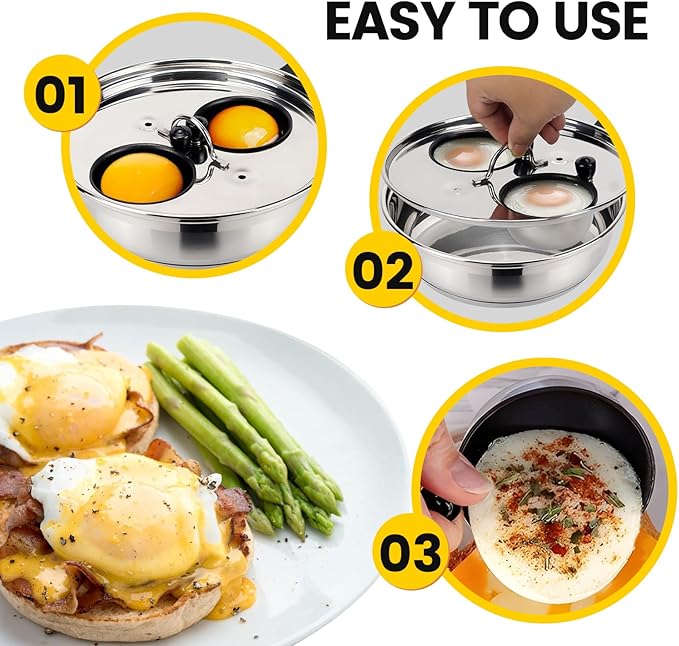 EASY TO USE

01

02

03