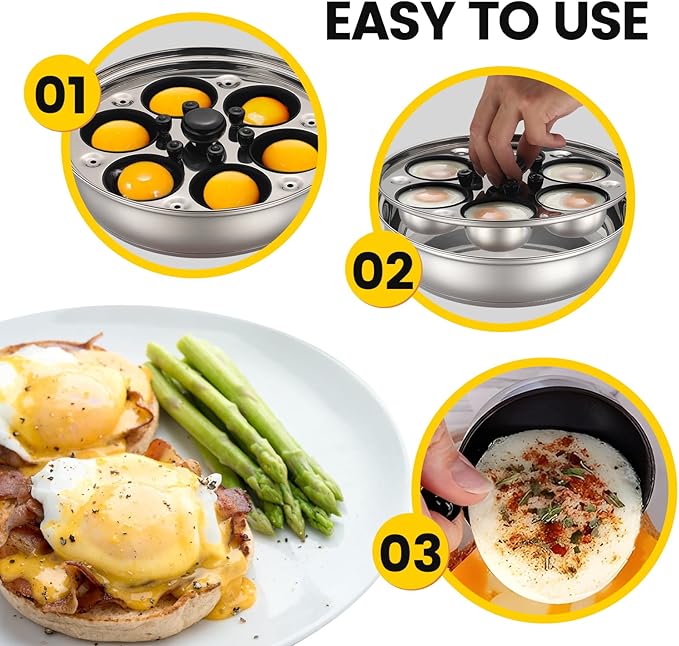 EASY TO USE

01

02

03