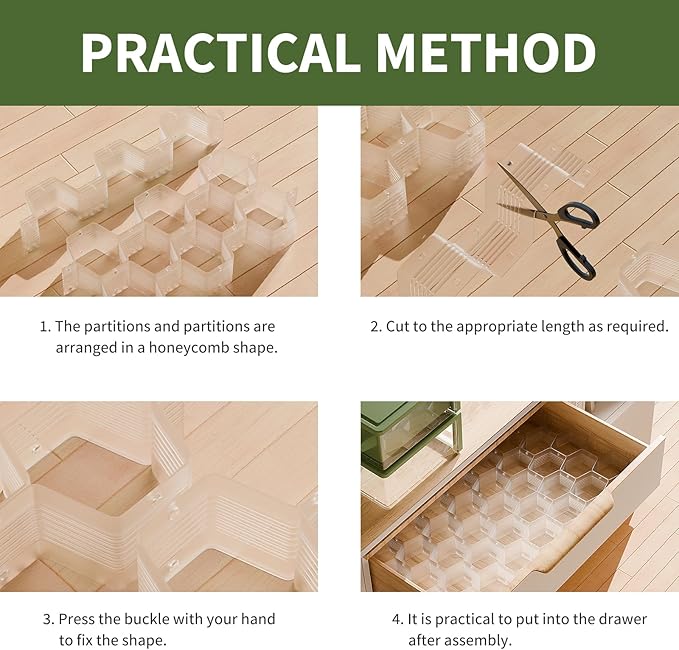 PRACTICAL METHOD

1. The partitions and partitions are arranged in a honeycomb shape.

2. Cut to the appropriate length as required.

3. Press the buckle with your hand to fix the shape.

4. It is practical to put into the drawer after assembly.