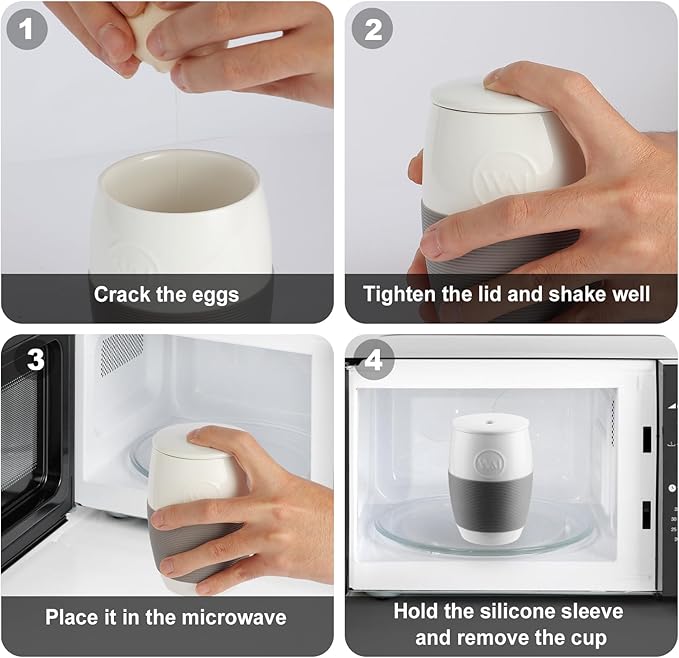 1

Crack the eggs

2

Tighten the lid and shake well

3

Place it in the microwave

4

Hold the silicone sleeve and remove the cup