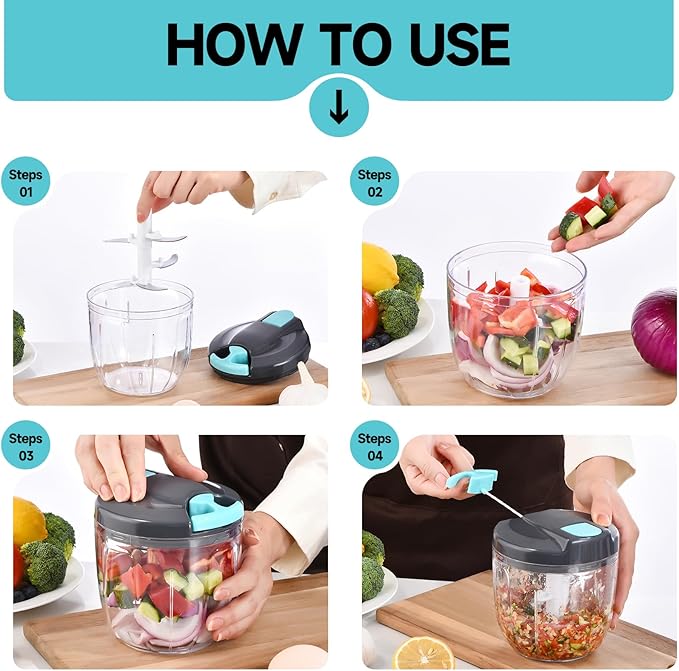 HOW TO USE

Steps 01

Steps 02

Steps 03

Steps 04