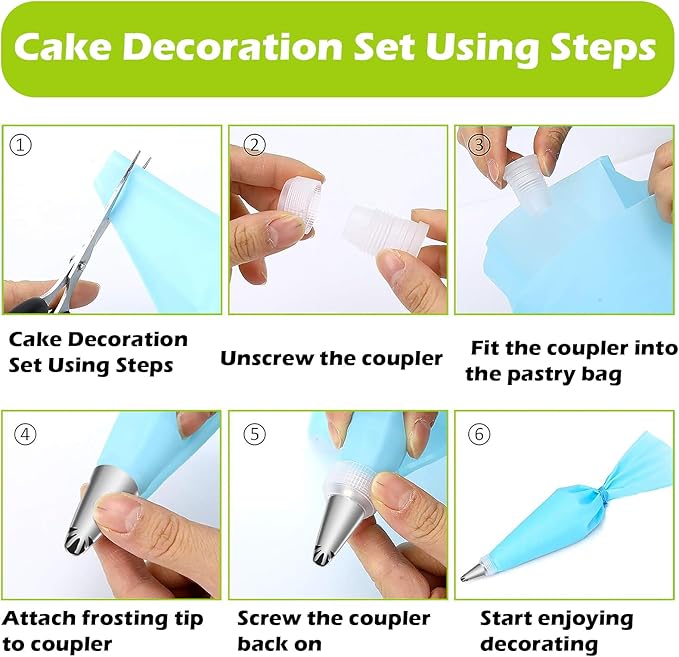 Cake Decoration Set Using Steps

①

Cake Decoration Set Using Steps

②

Unscrew the coupler

③

Fit the coupler into the pastry bag

④

Attach frosting tip to coupler

⑤

Screw the coupler back on

⑥

Start enjoying decorating