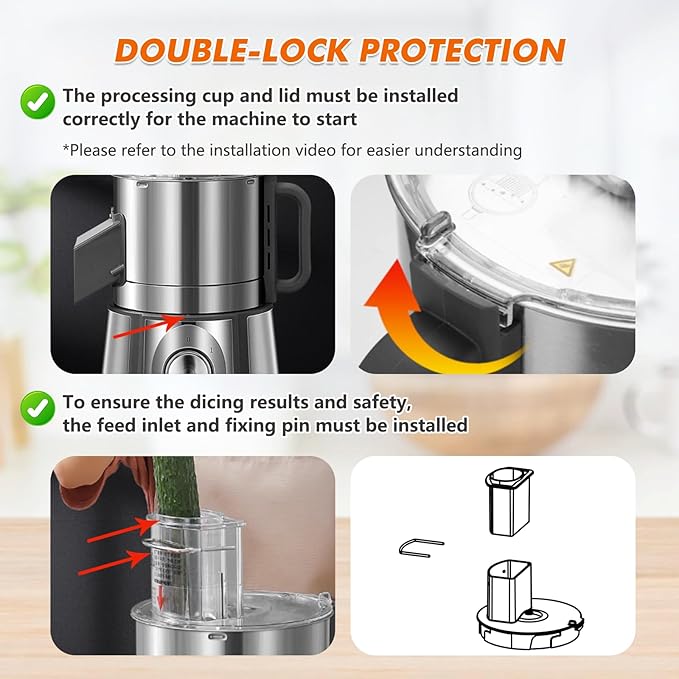 DOUBLE-LOCK PROTECTION

The processing cup and lid must be installed correctly for the machine to start

*Please refer to the installation video for easier understanding

0 1

To ensure the dicing results and safety, the feed inlet and fixing pin must be installed