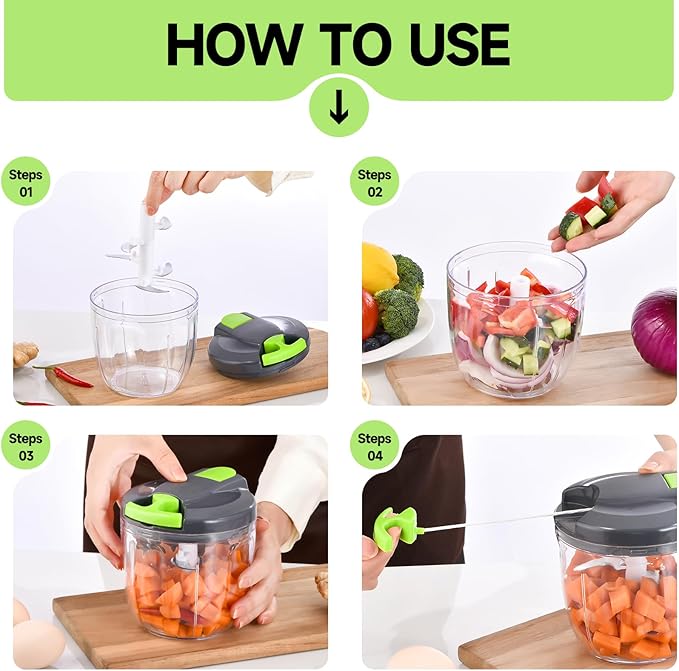 HOW TO USE

↓

Steps 01

Steps 02

Steps 03

Steps 04