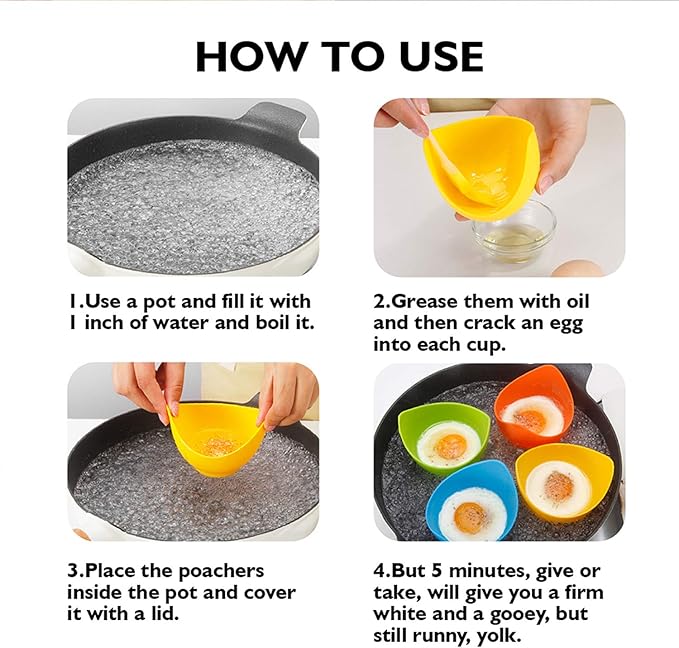 HOW TO USE

1.Use a pot and fill it with 1 inch of water and boil it.

2.Grease them with oil and then crack an egg into each cup.

3.Place the poachers inside the pot and cover it with a lid.

4.But 5 minutes, give or take, will give you a firm white and a gooey, but still runny, yolk.