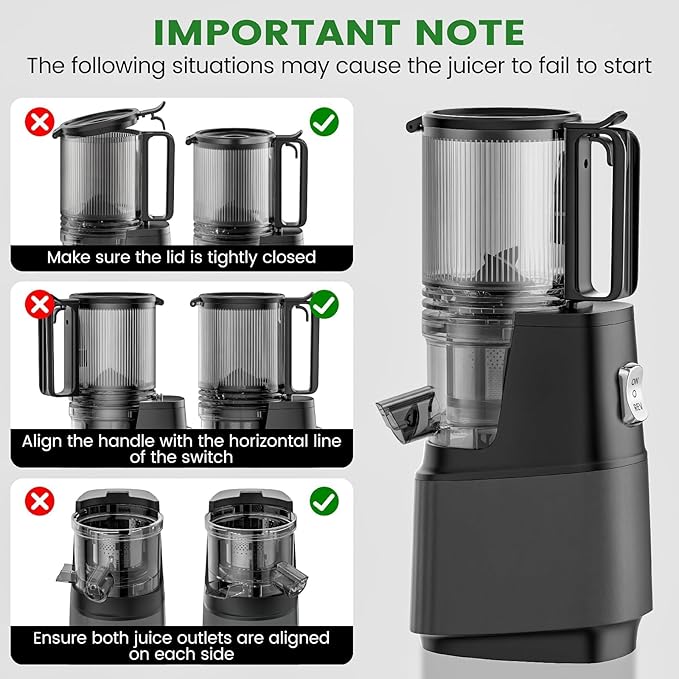 IMPORTANT NOTE
The following situations may cause the juicer to fail to start

Make sure the lid is tightly closed

Align the handle with the horizontal line of the switch

Ensure both juice outlets are aligned on each side

ON
O
REV