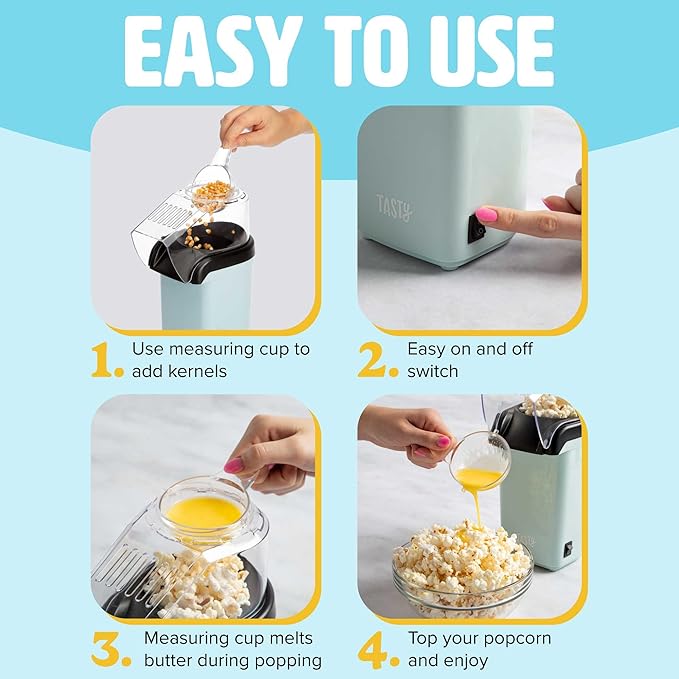 EASY TO USE

TASTY

1. Use measuring cup to add kernels

2. Easy on and off switch

3. Measuring cup melts butter during popping

4. Top your popcorn and enjoy