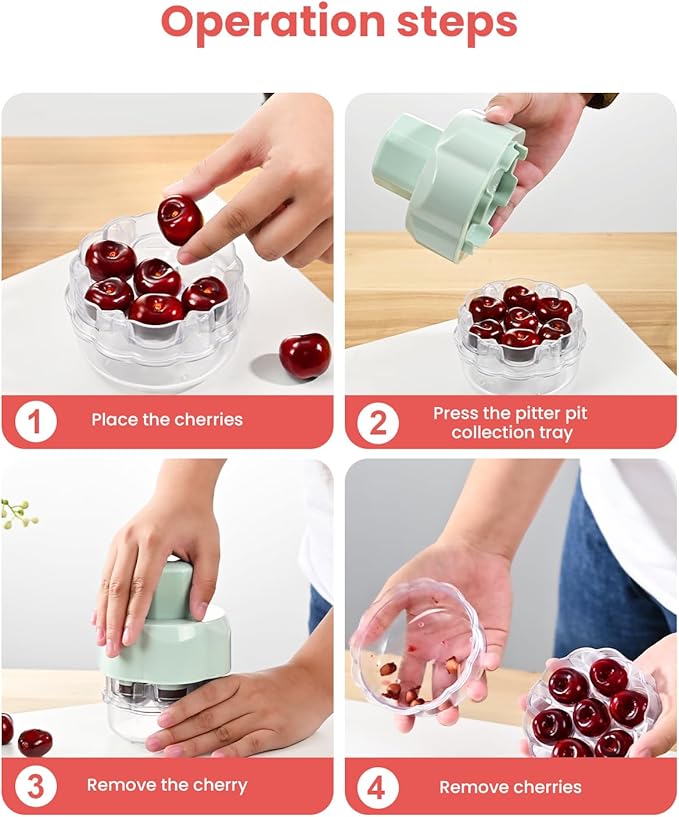 Operation steps

1 Place the cherries

2 Press the pitter pit collection tray

3 Remove the cherry

4 Remove cherries