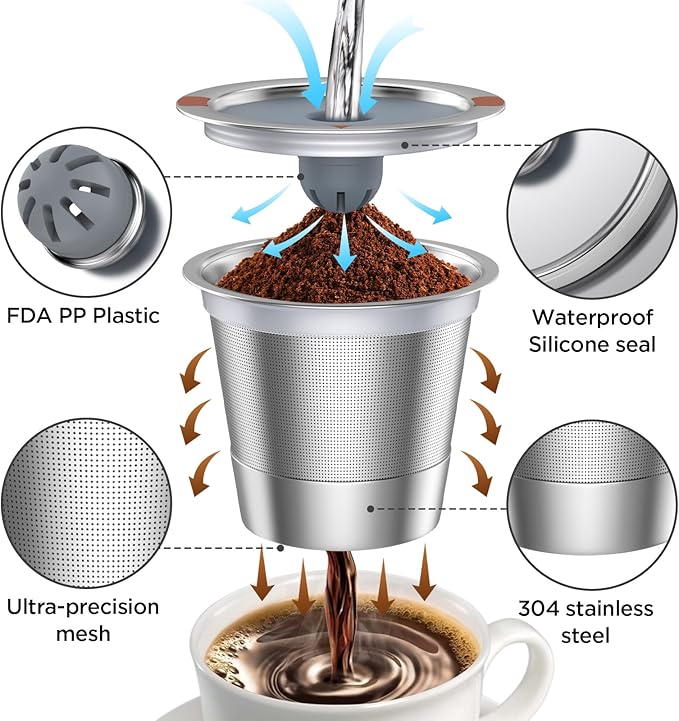 FDA PP Plastic

Waterproof Silicone seal

Ultra-precision mesh

304 stainless steel