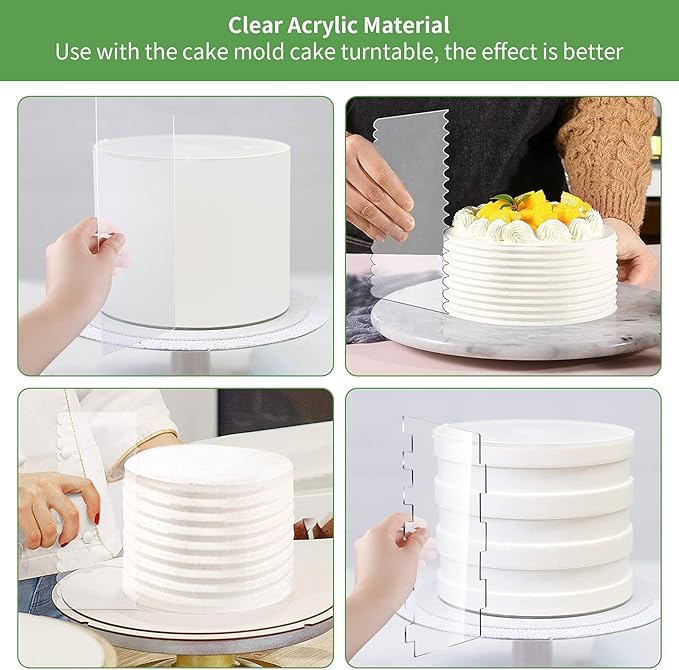 Clear Acrylic Material
Use with the cake mold cake turntable, the effect is better