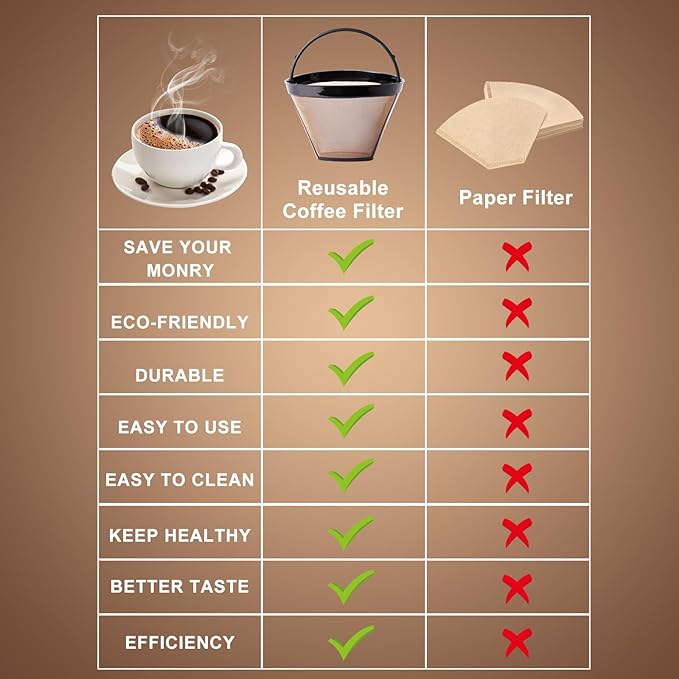 | | Reusable Coffee Filter | Paper Filter |
|---|---|---|
| SAVE YOUR MONRY | ✓ | ✗ |
| ECO-FRIENDLY | ✓ | ✗ |
| DURABLE | ✓ | ✗ |
| EASY TO USE | ✓ | ✗ |
| EASY TO CLEAN | ✓ | ✗ |
| KEEP HEALTHY | ✓ | ✗ |
| BETTER TASTE | ✓ | ✗ |
| EFFICIENCY | ✓ | ✗ |