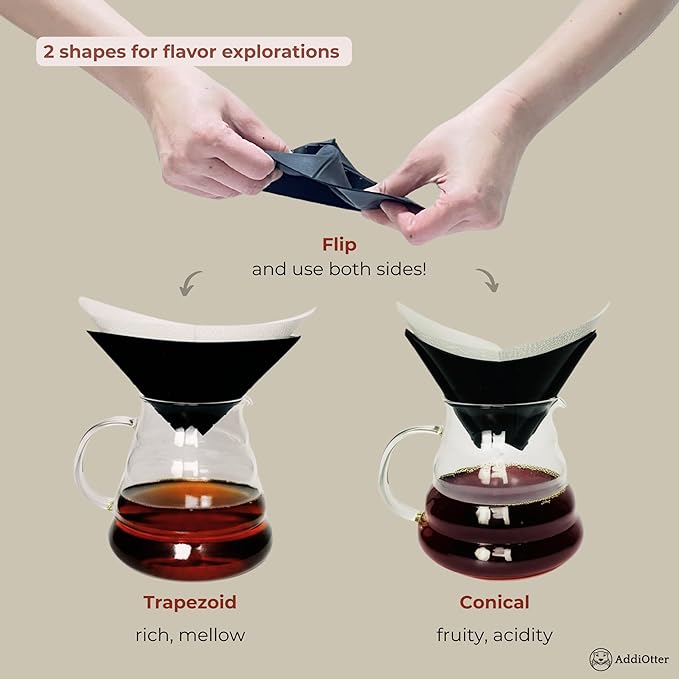 2 shapes for flavor explorations

Flip
and use both sides!

Trapezoid
rich, mellow

Conical
fruity, acidity

AddiOtter