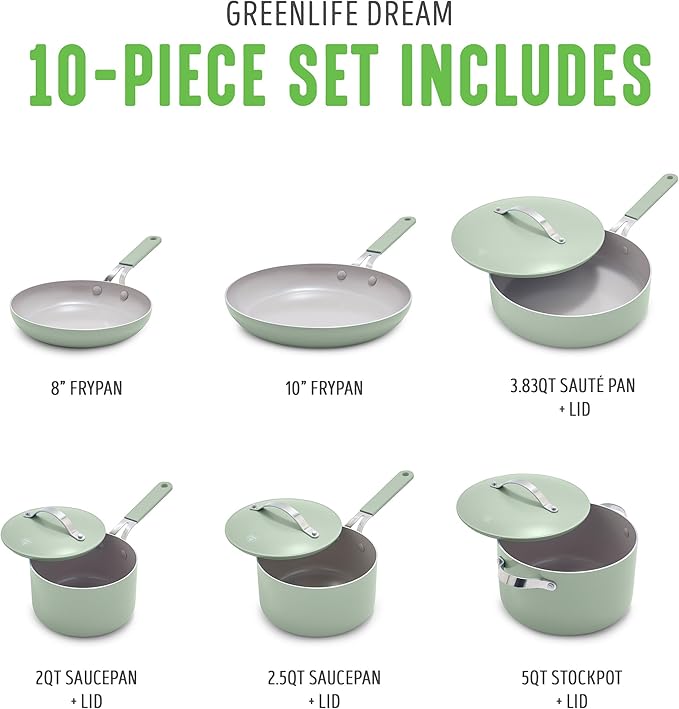 GREENLIFE DREAM
10-PIECE SET INCLUDES

8” FRYPAN

10” FRYPAN

3.83QT SAUTÉ PAN + LID

2QT SAUCEPAN + LID

2.5QT SAUCEPAN + LID

5QT STOCKPOT + LID