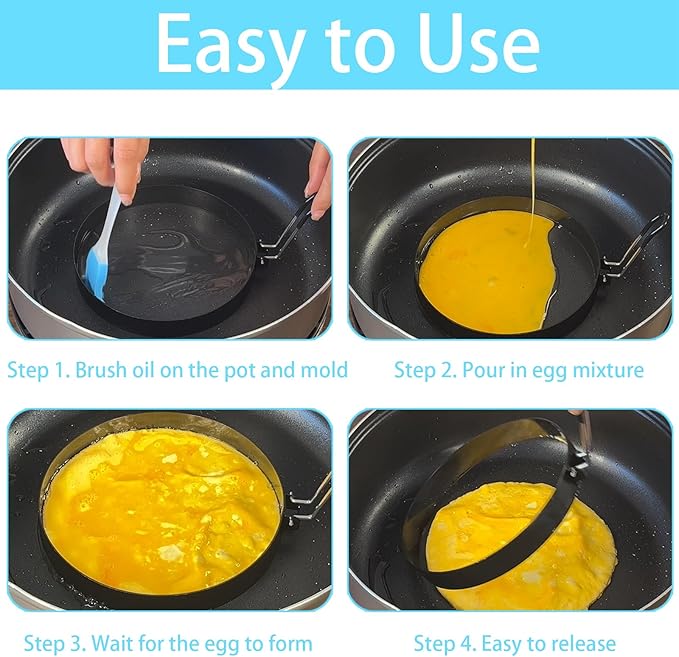 Easy to Use

Step 1. Brush oil on the pot and mold

Step 2. Pour in egg mixture

Step 3. Wait for the egg to form

Step 4. Easy to release