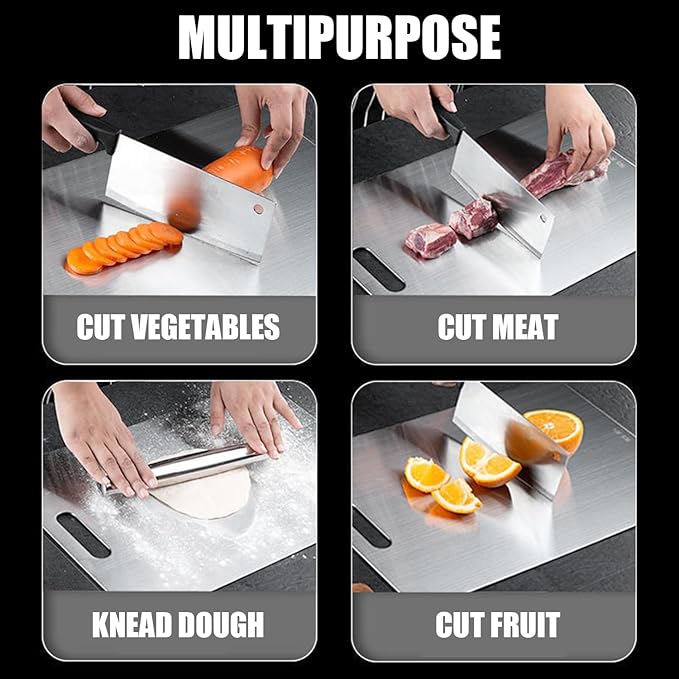 MULTIPURPOSE

CUT VEGETABLES

CUT MEAT

KNEAD DOUGH

CUT FRUIT