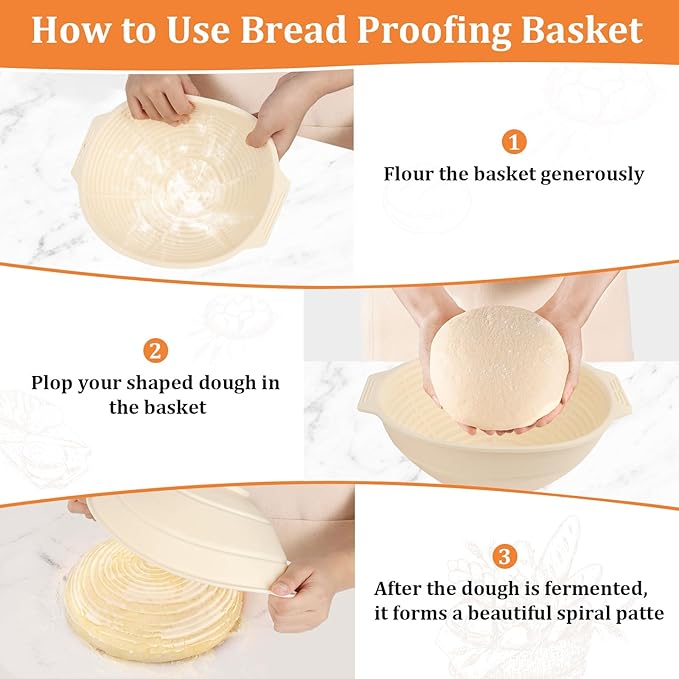 How to Use Bread Proofing Basket

1

Flour the basket generously

2

Plop your shaped dough in the basket

3

After the dough is fermented, it forms a beautiful spiral patte