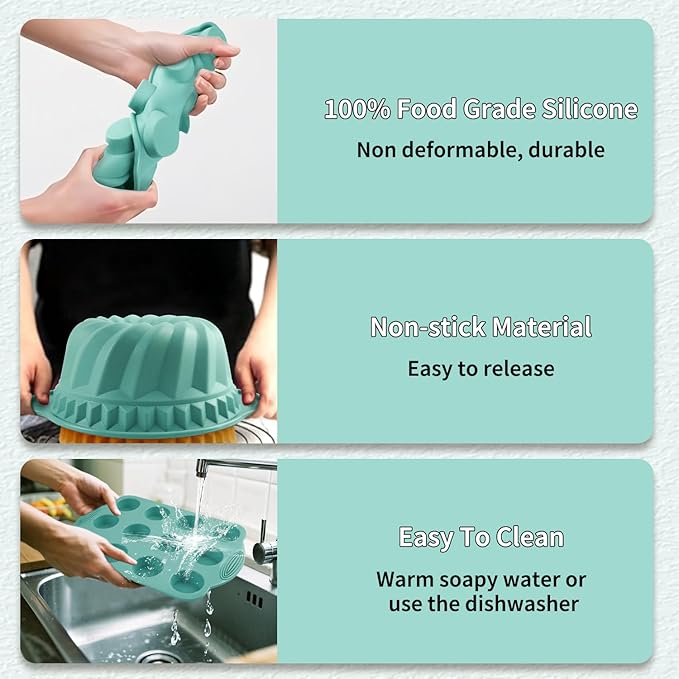 100% Food Grade Silicone
Non deformable, durable

Non-stick Material
Easy to release

Easy To Clean
Warm soapy water or use the dishwasher