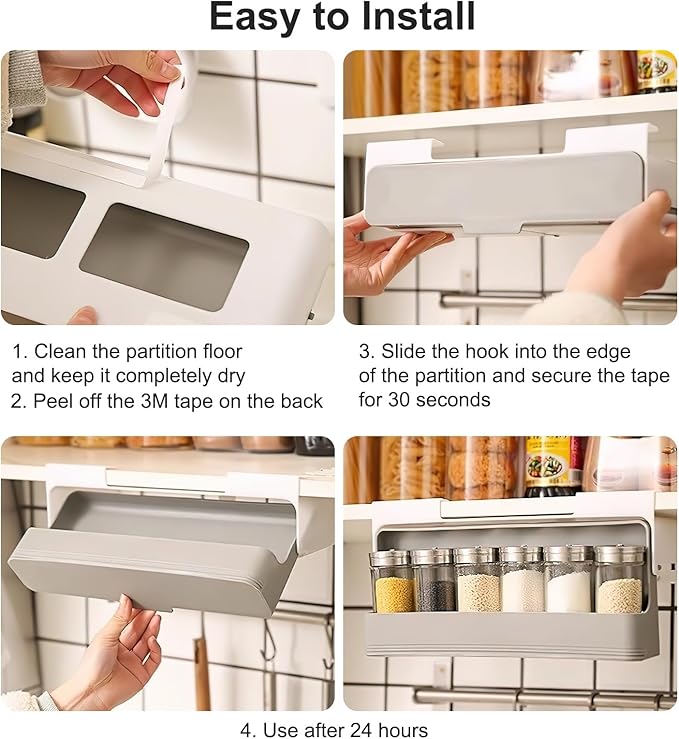 Easy to Install

1. Clean the partition floor and keep it completely dry
2. Peel off the 3M tape on the back

3. Slide the hook into the edge of the partition and secure the tape for 30 seconds

4. Use after 24 hours