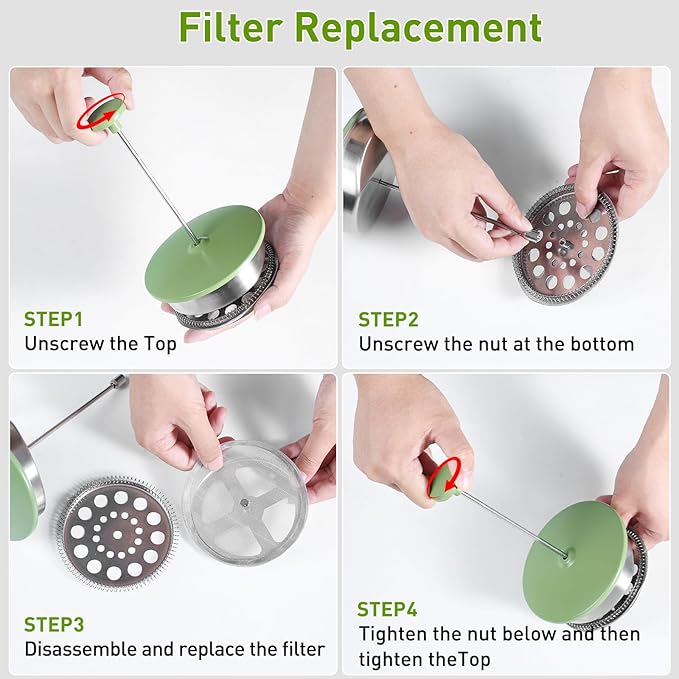 Filter Replacement

STEP1
Unscrew the Top

STEP2
Unscrew the nut at the bottom

STEP3
Disassemble and replace the filter

STEP4
Tighten the nut below and then tighten theTop