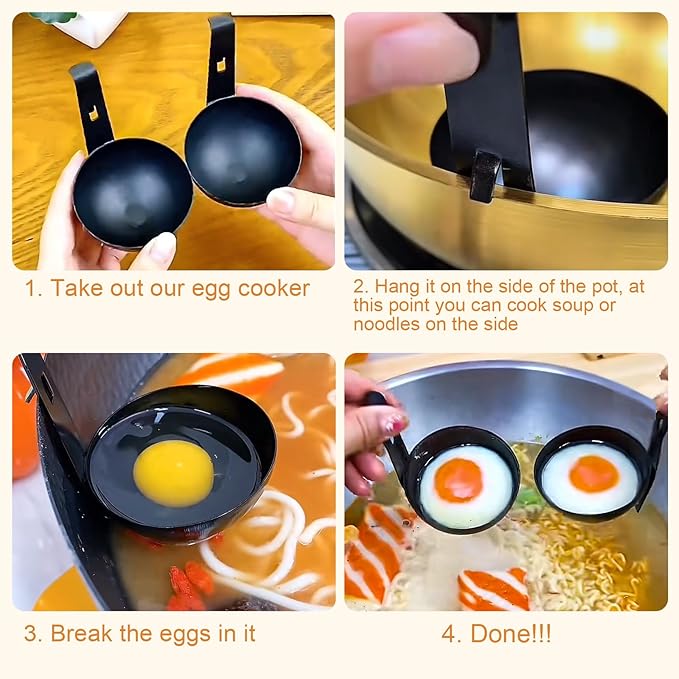 1. Take out our egg cooker

2. Hang it on the side of the pot, at this point you can cook soup or noodles on the side

3. Break the eggs in it

4. Done!!!