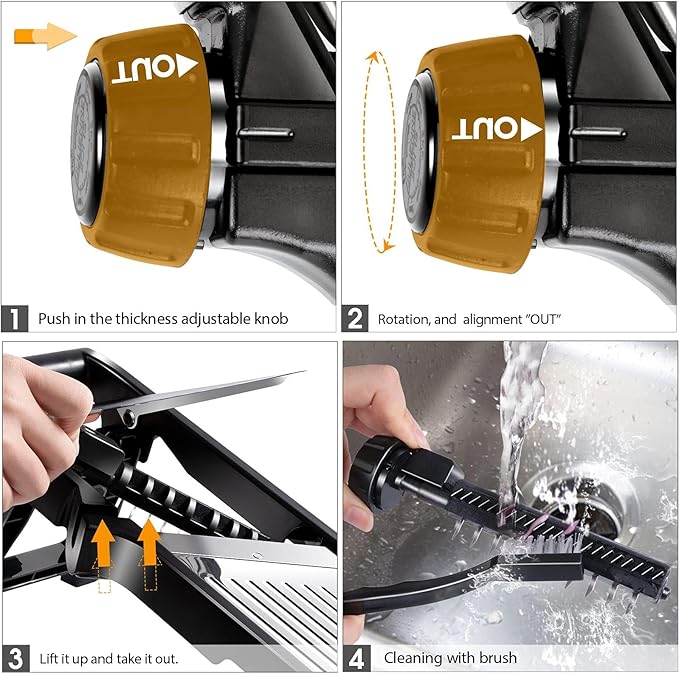 OUT

1 Push in the thickness adjustable knob

OUT

2 Rotation, and alignment "OUT"

3 Lift it up and take it out.

4 Cleaning with brush