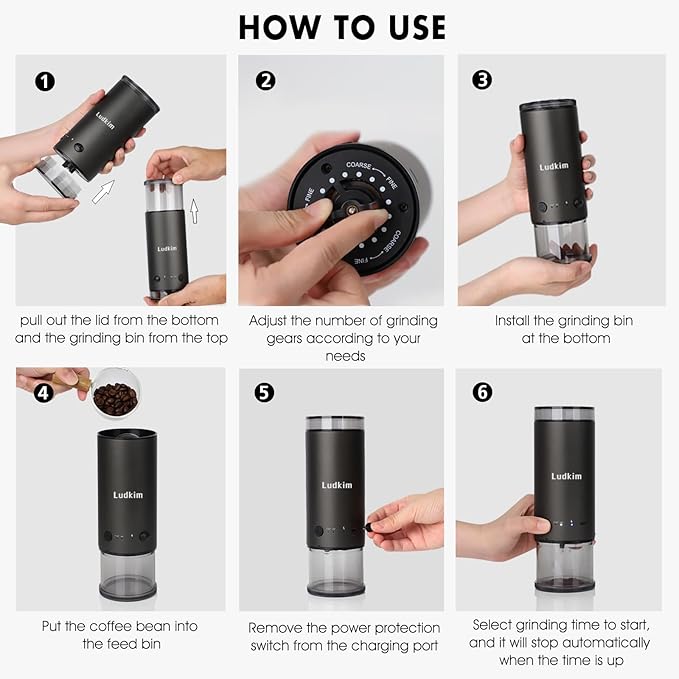 HOW TO USE

1
Ludkim
Ludkim
pull out the lid from the bottom and the grinding bin from the top

2
COARSE
FINE
FINE
COARSE
FINE
Adjust the number of grinding gears according to your needs

3
Ludkim
Install the grinding bin at the bottom

4
Ludkim
Put the coffee bean into the feed bin

5
Ludkim
Remove the power protection switch from the charging port

6
Ludkim
Select grinding time to start, and it will stop automatically when the time is up