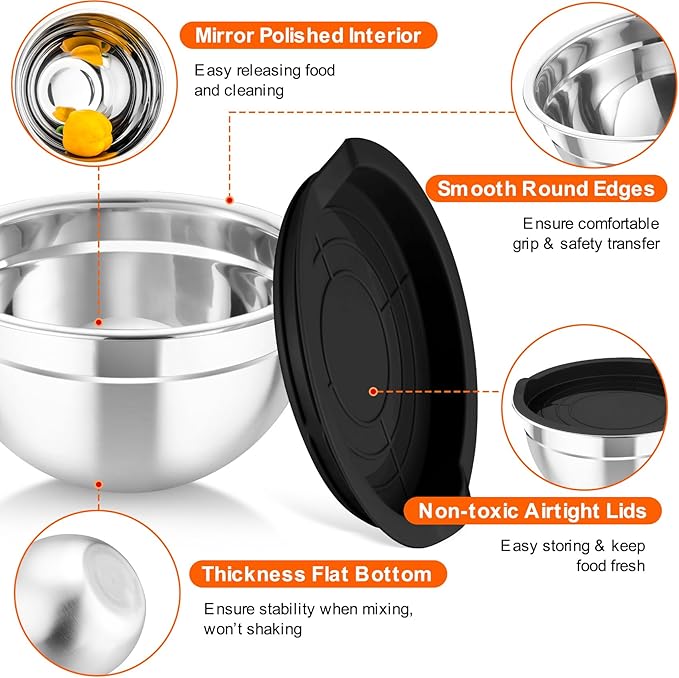 Mirror Polished Interior

Easy releasing food and cleaning

Smooth Round Edges

Ensure comfortable grip & safety transfer

Non-toxic Airtight Lids

Easy storing & keep food fresh

Thickness Flat Bottom

Ensure stability when mixing, won't shaking