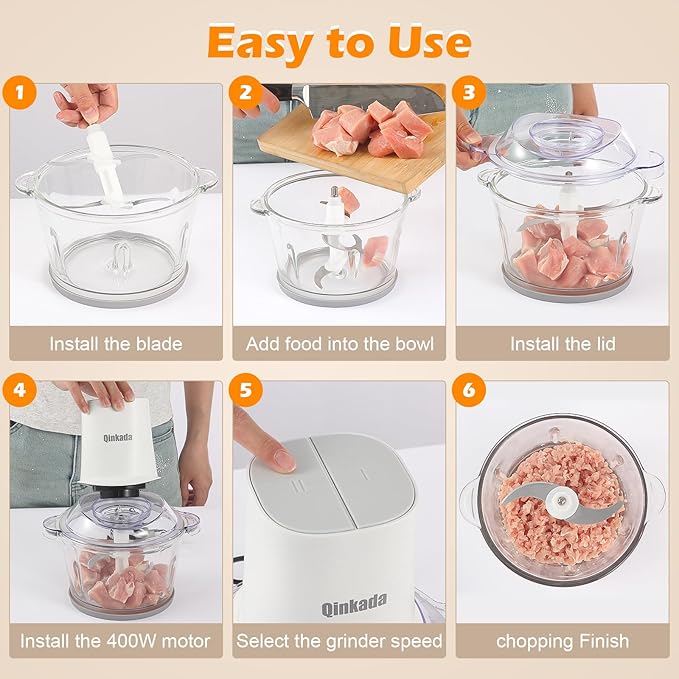 Easy to Use

1

Install the blade

2

Add food into the bowl

3

Install the lid

4

Qinkada

Install the 400W motor

5

II

I

Qinkada

Select the grinder speed

6

chopping Finish