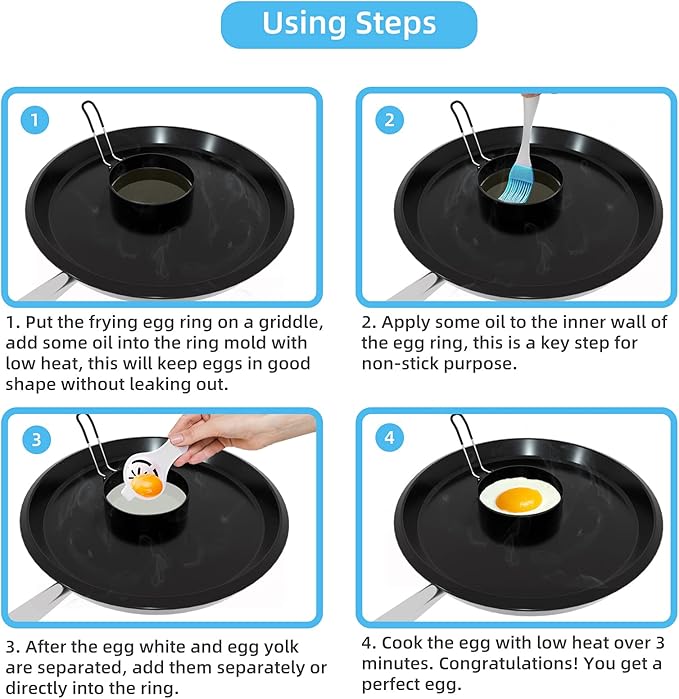 Using Steps

1

1. Put the frying egg ring on a griddle, add some oil into the ring mold with low heat, this will keep eggs in good shape without leaking out.

2

2. Apply some oil to the inner wall of the egg ring, this is a key step for non-stick purpose.

3

3. After the egg white and egg yolk are separated, add them separately or directly into the ring.

4

4. Cook the egg with low heat over 3 minutes. Congratulations! You get a perfect egg.