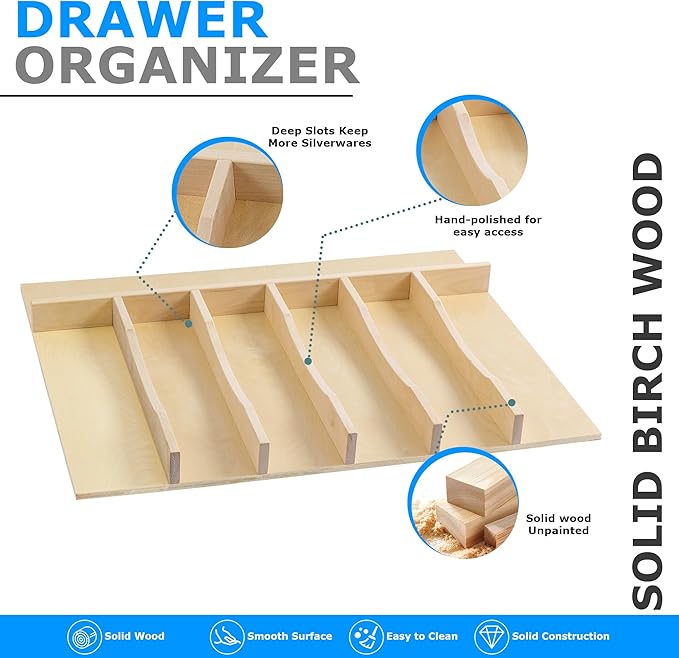 DRAWER
ORGANIZER

Deep Slots Keep More Silverwares

Hand-polished for easy access

Solid wood Unpainted

SOLID BIRCH WOOD

Solid Wood
Smooth Surface
Easy to Clean
Solid Construction