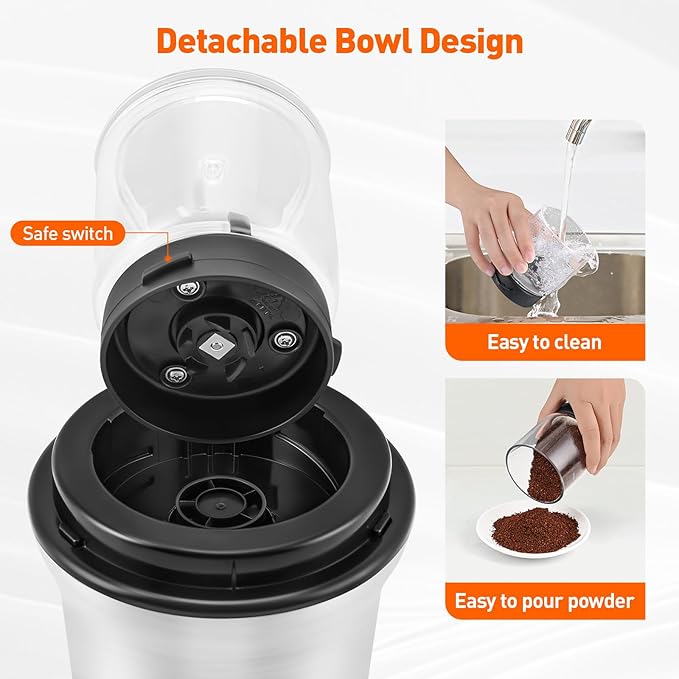 Detachable Bowl Design

Safe switch

Easy to clean

Easy to pour powder