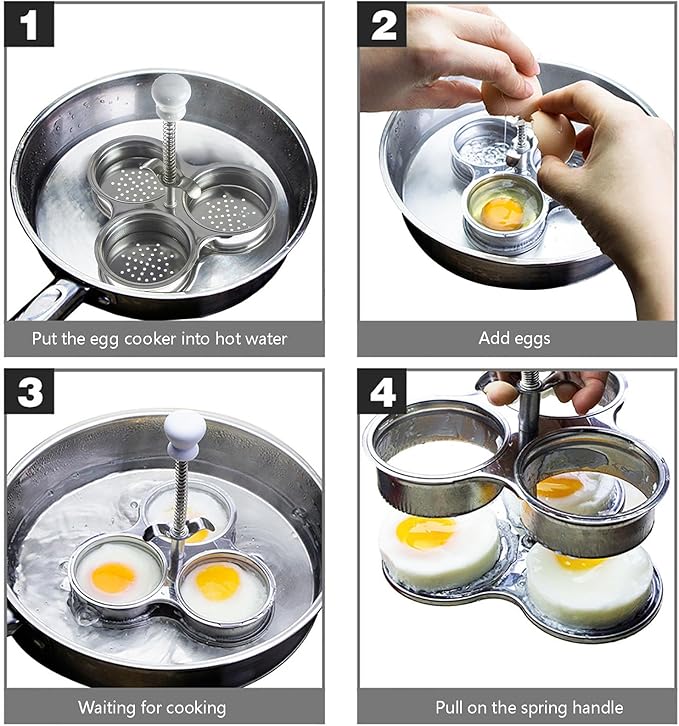 1

Put the egg cooker into hot water

2

Add eggs

3

Waiting for cooking

4

Pull on the spring handle