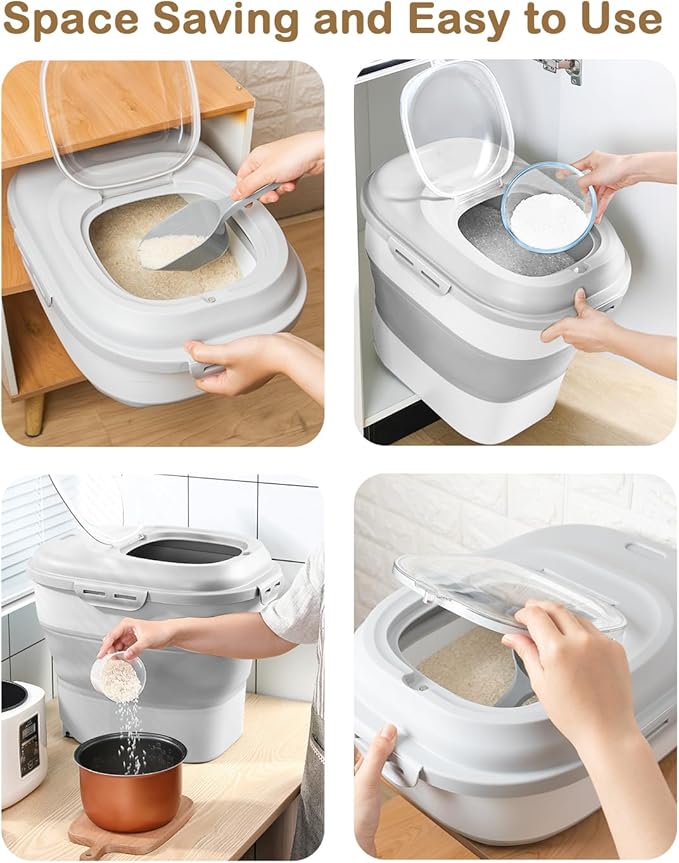 Space Saving and Easy to Use