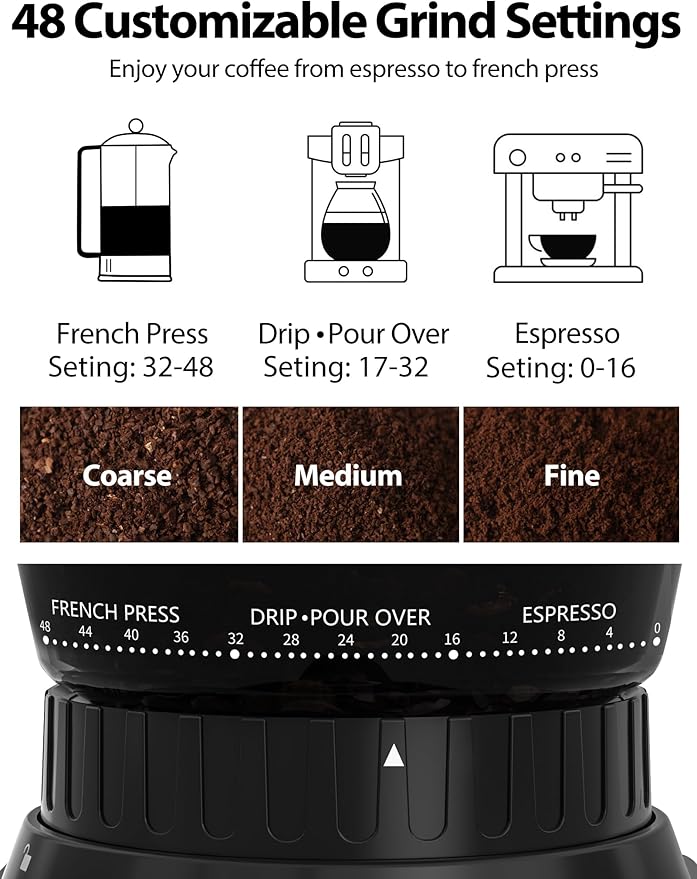 48 Customizable Grind Settings

Enjoy your coffee from espresso to french press

French Press
Seting: 32-48

Drip • Pour Over
Seting: 17-32

Espresso
Seting: 0-16

Coarse

Medium

Fine

FRENCH PRESS

DRIP • POUR OVER

ESPRESSO

48 44 40 36 32 28 24 20 16 12 8 4 0