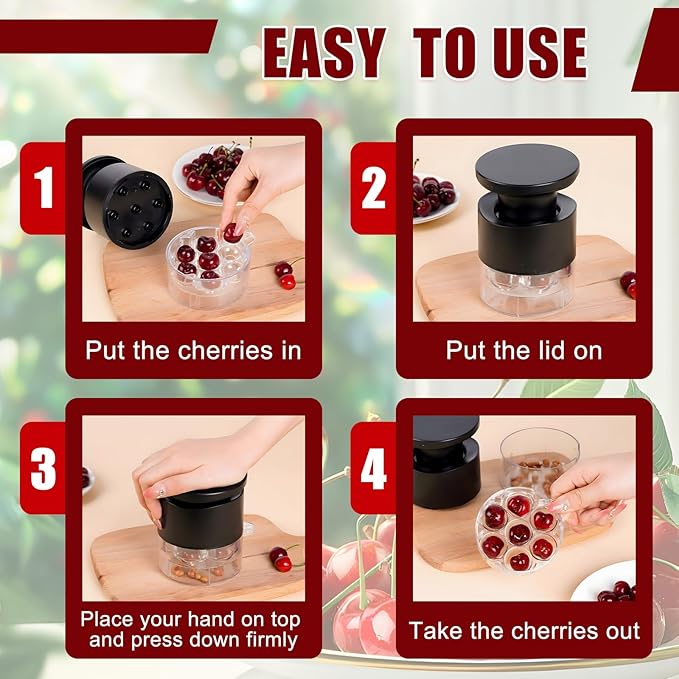 EASY TO USE

1

Put the cherries in

2

Put the lid on

3

Place your hand on top and press down firmly

4

Take the cherries out