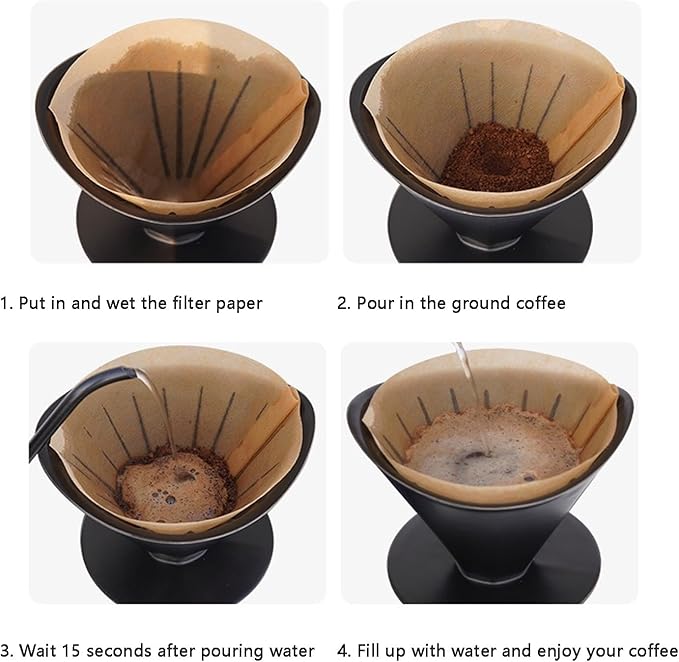 1. Put in and wet the filter paper

2. Pour in the ground coffee

3. Wait 15 seconds after pouring water

4. Fill up with water and enjoy your coffee