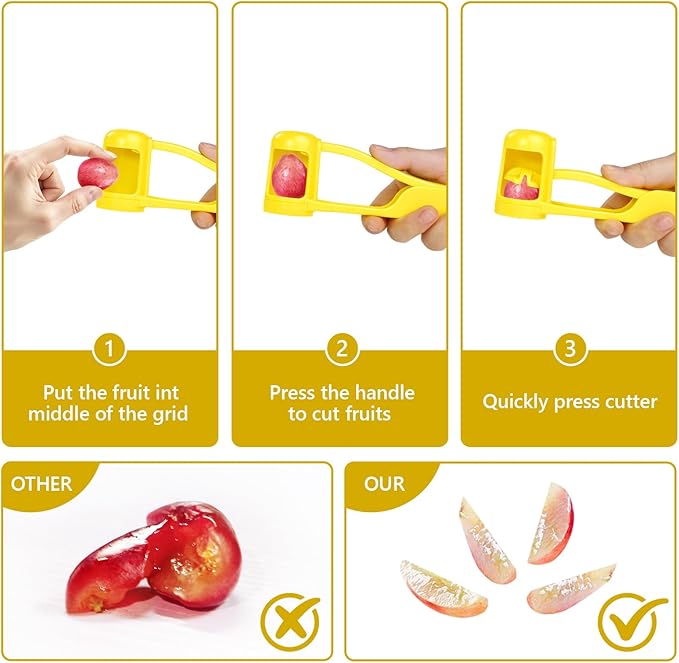 1

Put the fruit int middle of the grid

2

Press the handle to cut fruits

3

Quickly press cutter

OTHER

OUR