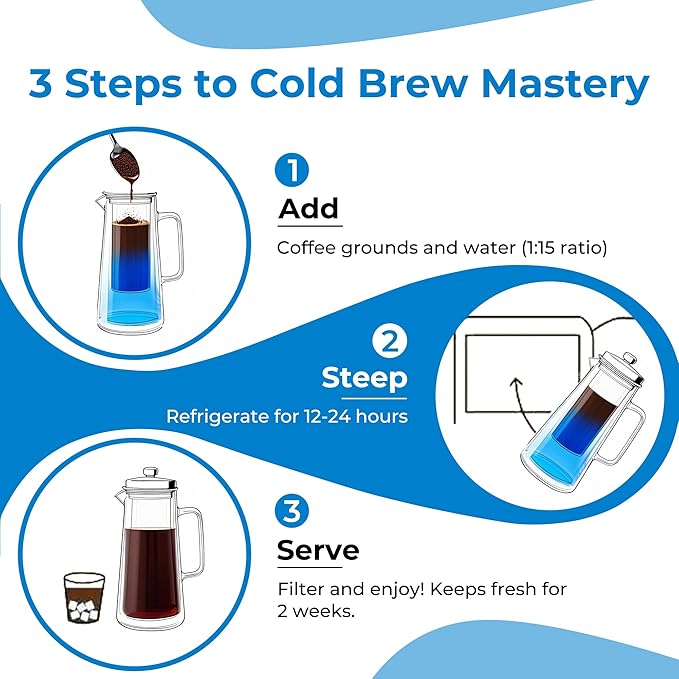 3 Steps to Cold Brew Mastery

1
Add
Coffee grounds and water (1:15 ratio)

2
Steep
Refrigerate for 12-24 hours

3
Serve
Filter and enjoy! Keeps fresh for 2 weeks.