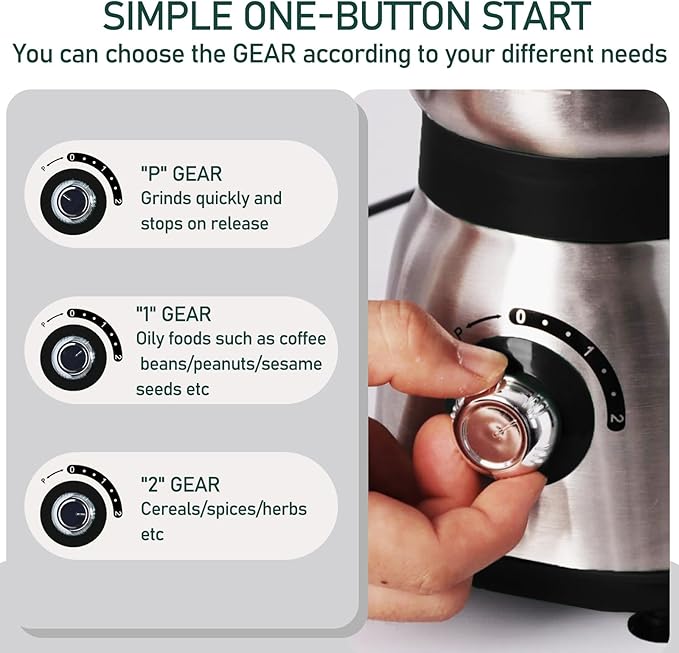 SIMPLE ONE-BUTTON START

You can choose the GEAR according to your different needs

P 0 1 2

"P" GEAR
Grinds quickly and stops on release

P 0 1 2

"1" GEAR
Oily foods such as coffee beans/peanuts/sesame seeds etc

P 0 1 2

"2" GEAR
Cereals/spices/herbs etc

P 0 1 2