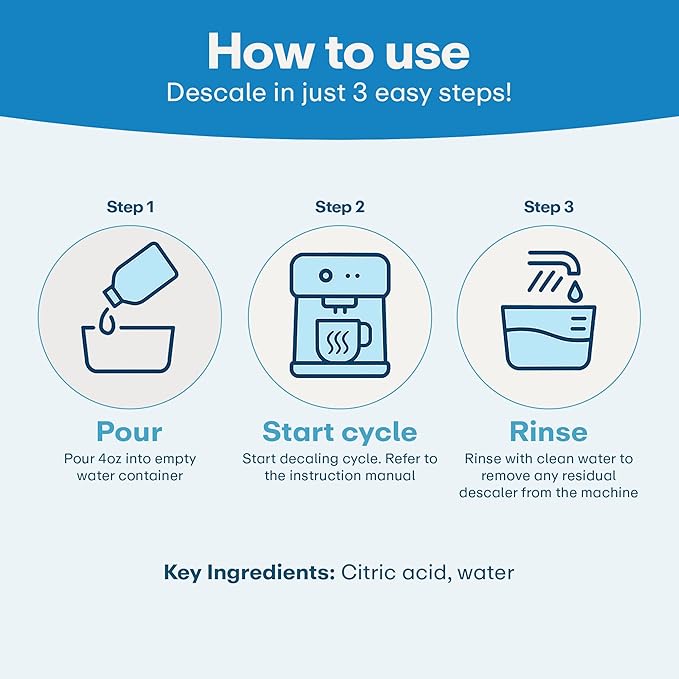 How to use
Descale in just 3 easy steps!

Step 1

Pour
Pour 4oz into empty water container

Step 2

Start cycle
Start decaling cycle. Refer to the instruction manual

Step 3

Rinse
Rinse with clean water to remove any residual descaler from the machine

Key Ingredients: Citric acid, water